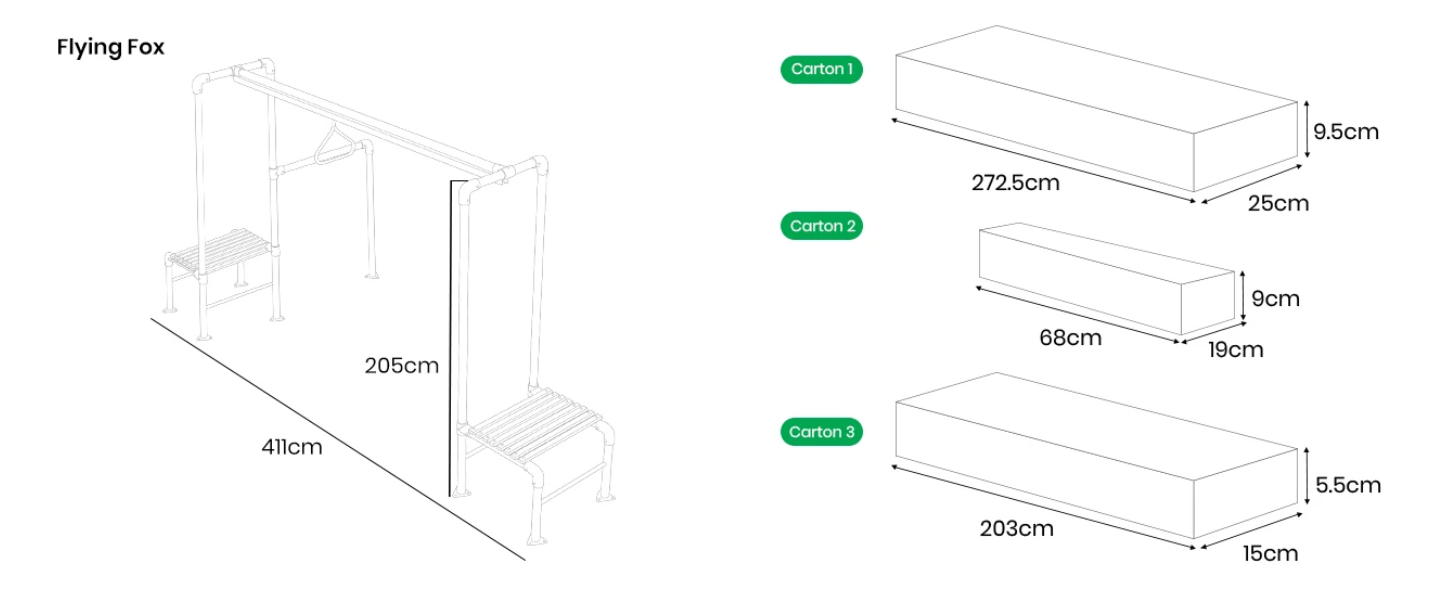 Flying Fox

205cm

411cm

Carton 1

9.5cm

272.5cm

25cm

Carton 2

9cm

68cm

19cm

Carton 3

5.5cm

203cm

15cm